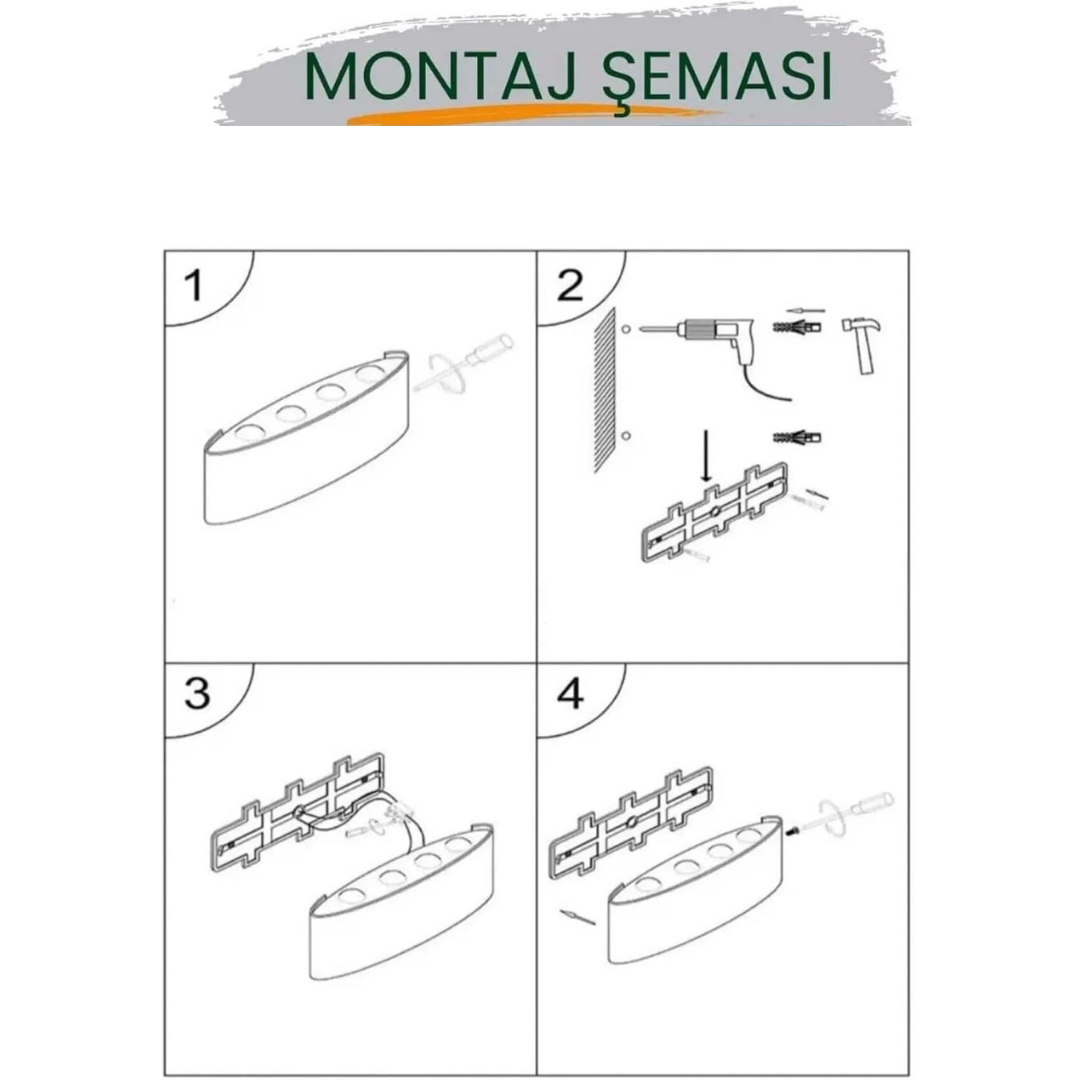 MONTAJ ŞEMASI

1

2

3

4